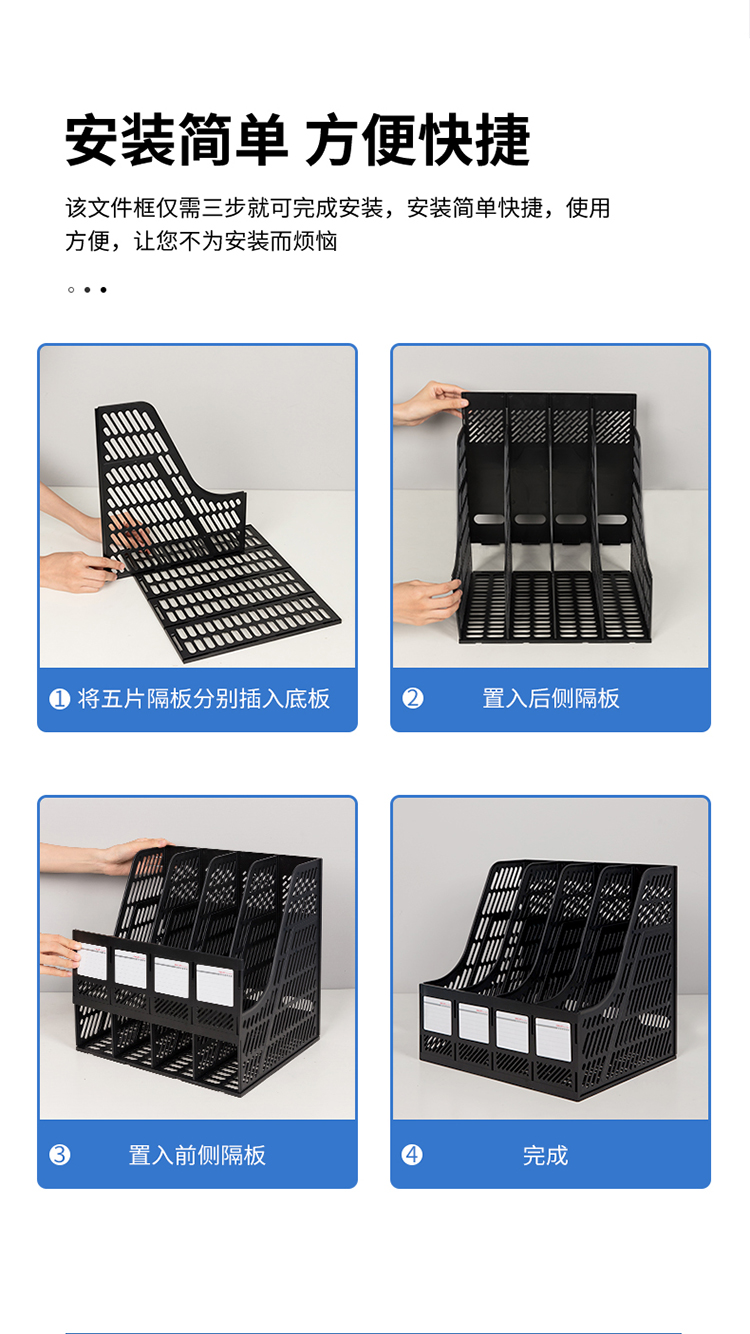 安装简单 方便快捷

该文件框仅需三步就可完成安装，安装简单快捷，使用方便，让您不为安装而烦恼

❶ 将五片隔板分别插入底板

❷ 置入后侧隔板

❸ 置入前侧隔板

❹ 完成